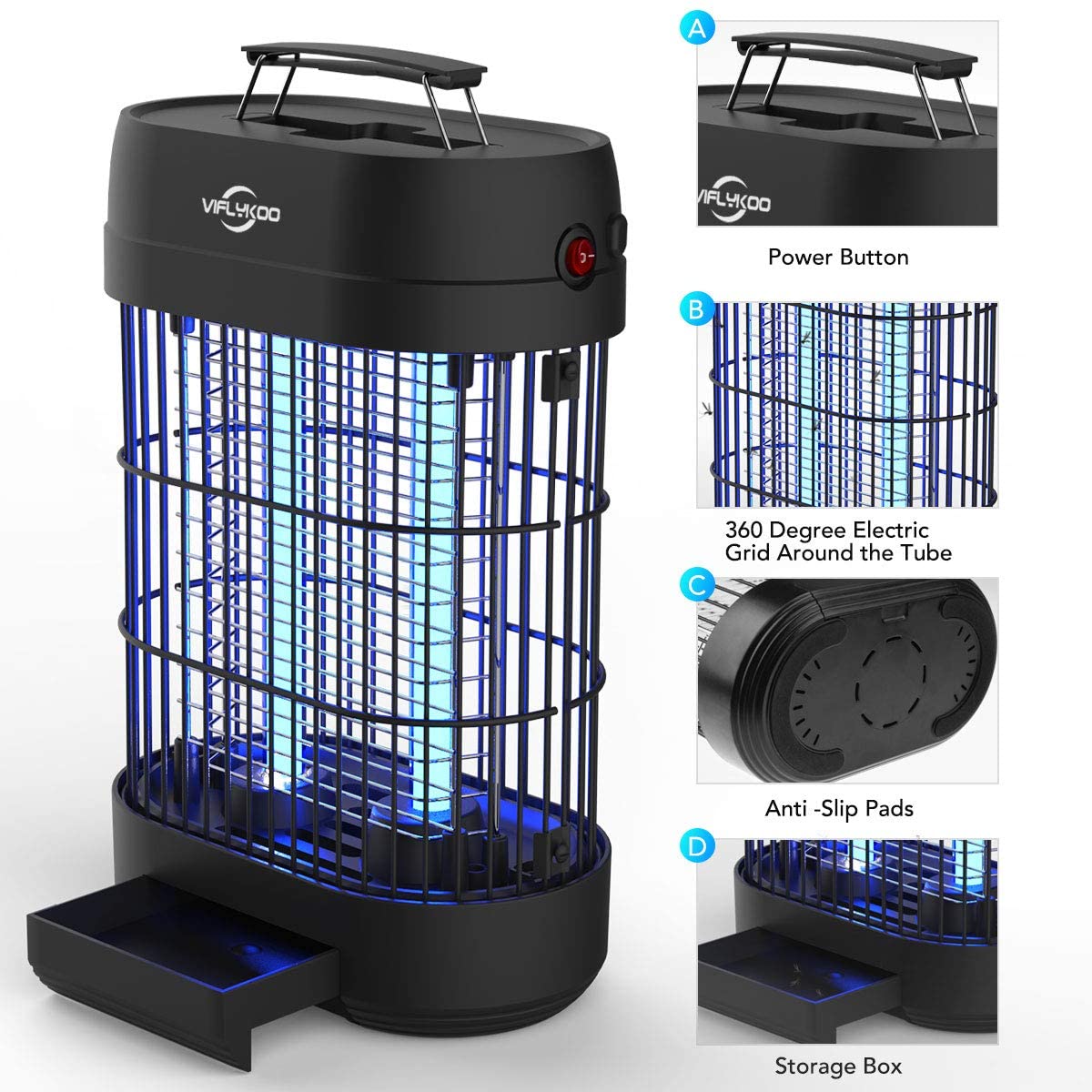 VIFLYKOO

A

VIFLYKOO

Power Button

B

360 Degree Electric Grid Around the Tube

C

Anti -Slip Pads

D

Storage Box