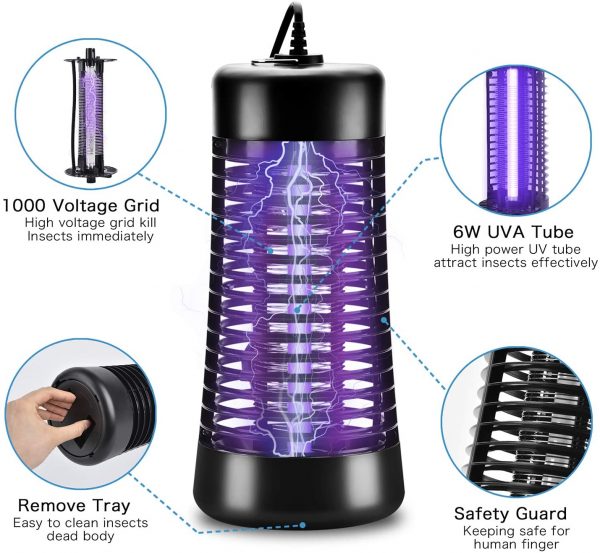 1000 Voltage Grid
High voltage grid kill Insects immediately

6W UVA Tube
High power UV tube attract insects effectively

Remove Tray
Easy to clean insects dead body

Safety Guard
Keeping safe for human finger