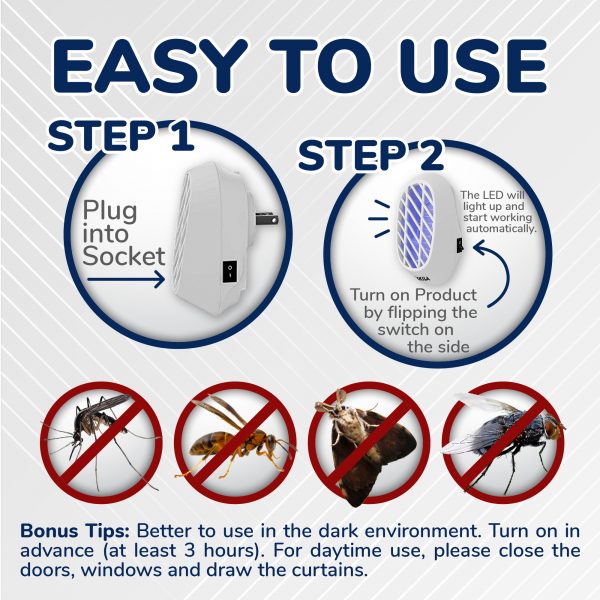 EASY TO USE

STEP 1

Plug into Socket

STEP 2

The LED will light up and start working automatically.

Turn on Product by flipping the switch on the side

**Bonus Tips:** Better to use in the dark environment. Turn on in advance (at least 3 hours). For daytime use, please close the doors, windows and draw the curtains.