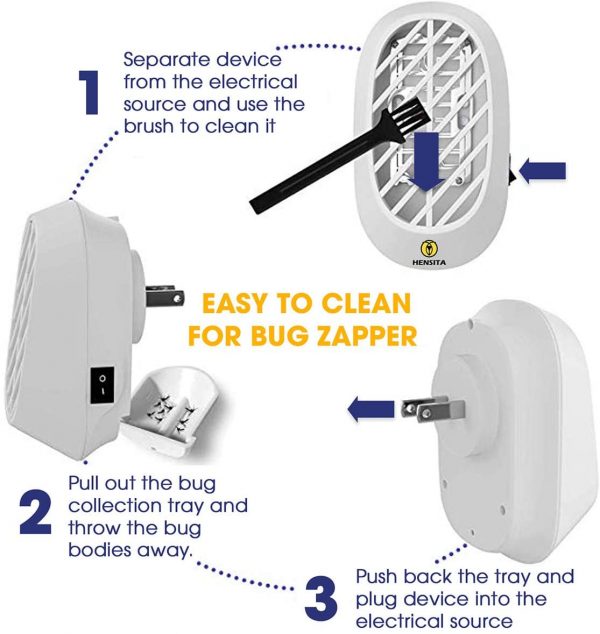 1

Separate device from the electrical source and use the brush to clean it

HENSITA

EASY TO CLEAN FOR BUG ZAPPER

2

Pull out the bug collection tray and throw the bug bodies away.

3

Push back the tray and plug device into the electrical source