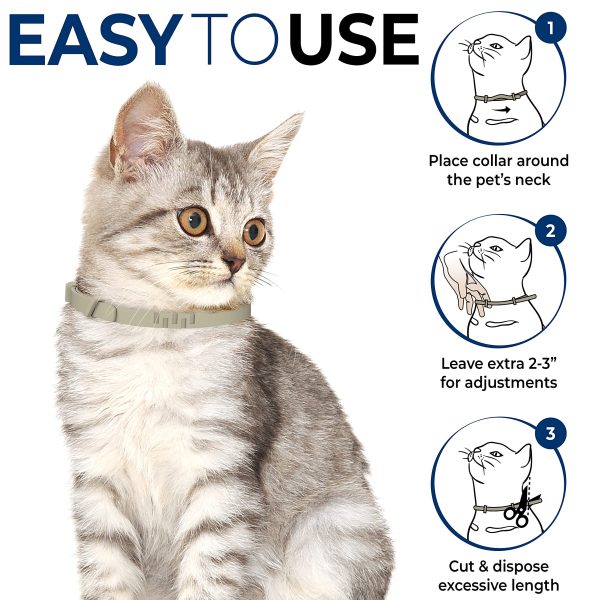 EASY TO USE

1

Place collar around the pet's neck

2

Leave extra 2-3" for adjustments

3

Cut & dispose excessive length